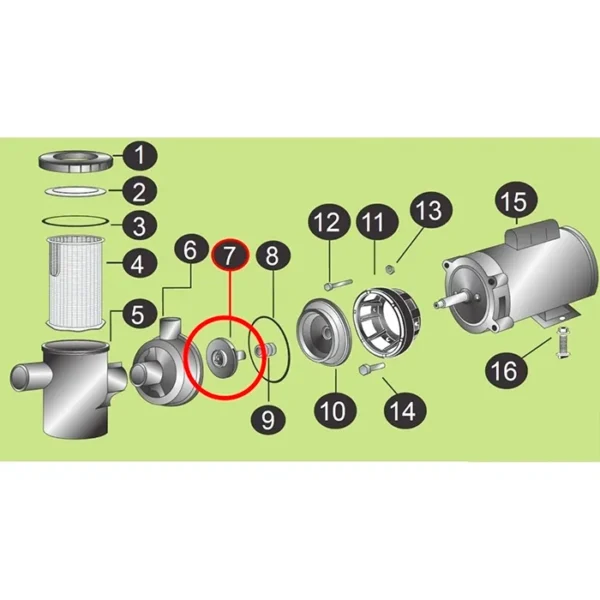 1
2
3
4
5
6
7
8
9
10
11
12
13
14
15
16