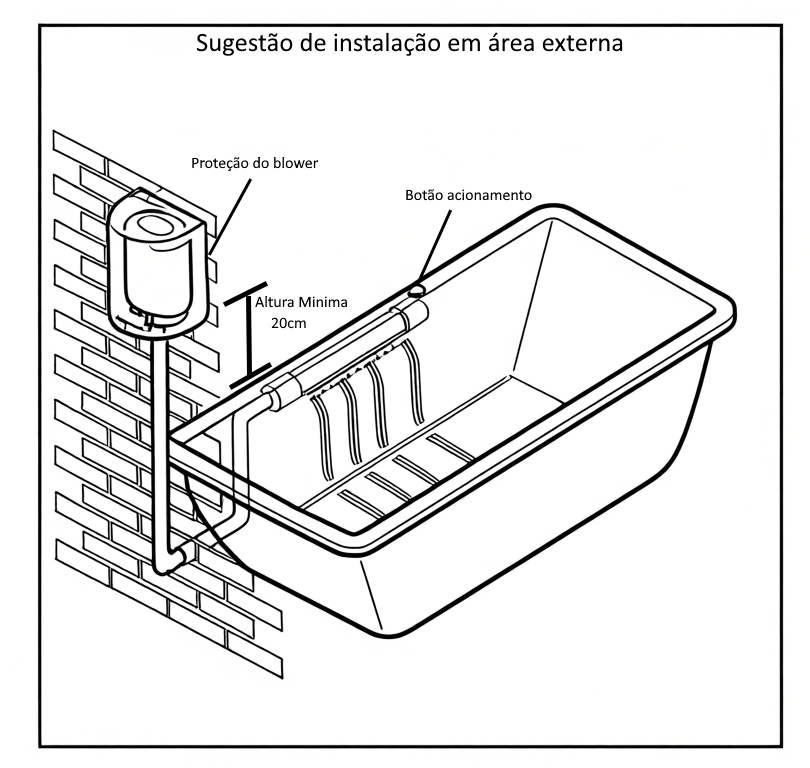 Sugestão de instalação em área externa

Proteção do blower

Botão acionamento

Altura Minima
20cm