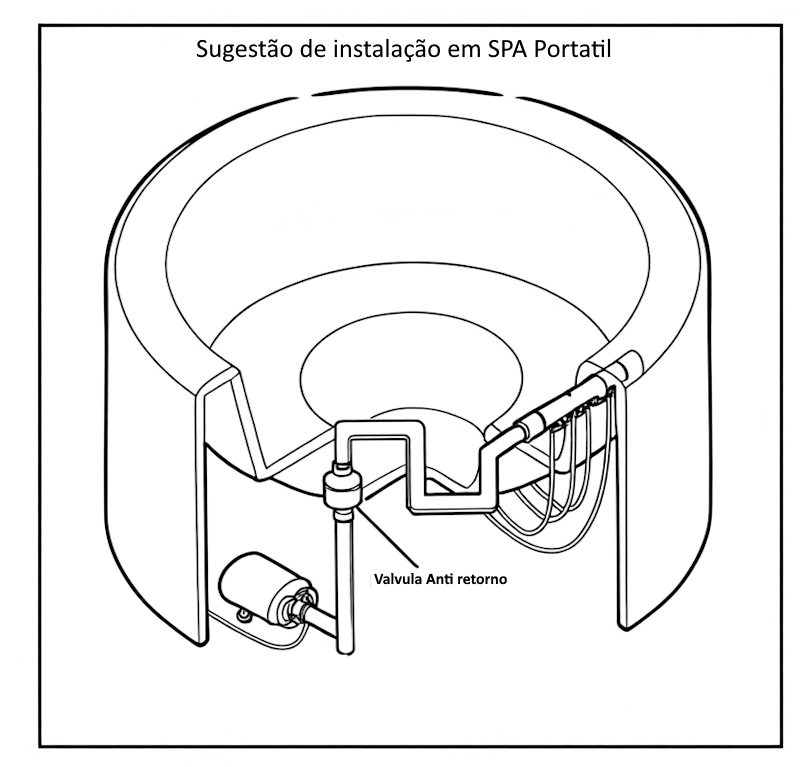 Sugestão de instalação em SPA Portatil

Valvula Anti retorno