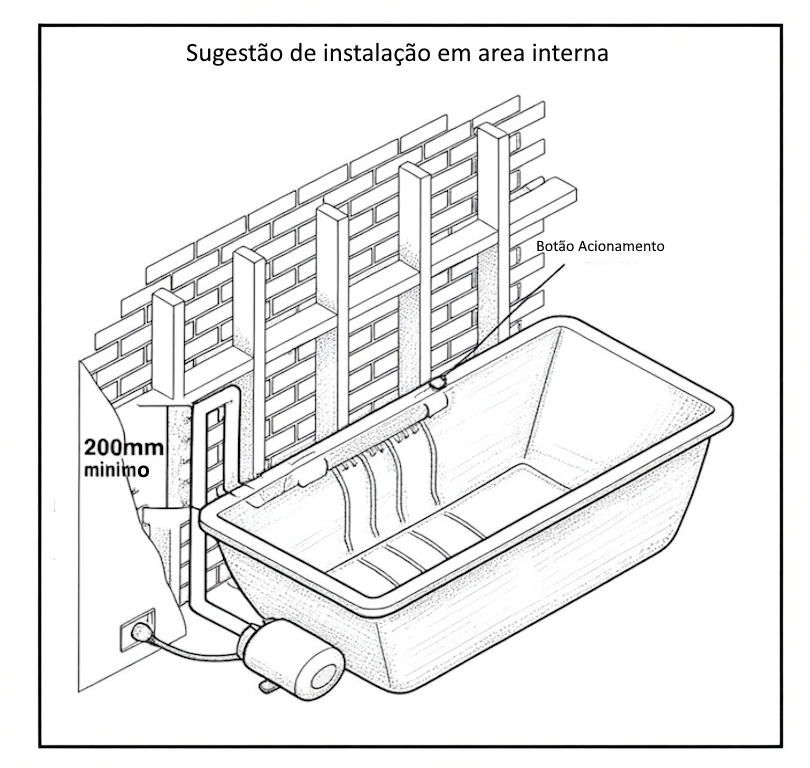 Sugestão de instalação em area interna

Botão Acionamento

200mm
minimo