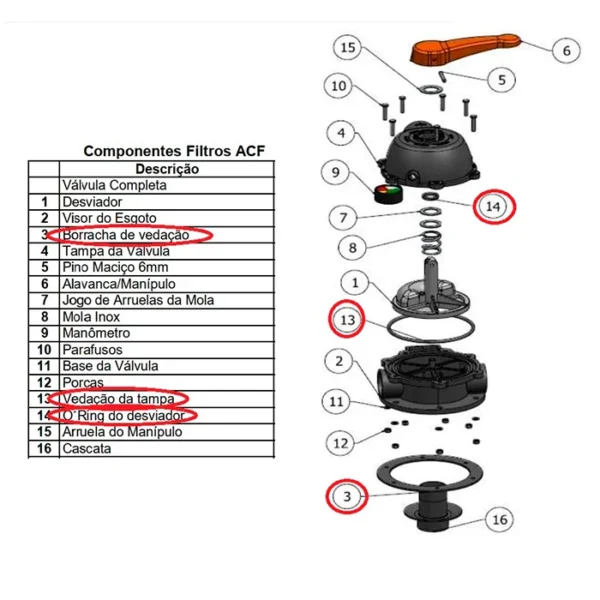 Componentes Filtros ACF

| | Descrição |
|---|---|
| | Válvula Completa |
| 1 | Desviador |
| 2 | Visor do Esgoto |
| 3 | Borracha de vedação |
| 4 | Tampa da Válvula |
| 5 | Pino Maciço 6mm |
| 6 | Alavanca/Manípulo |
| 7 | Jogo de Arruelas da Mola |
| 8 | Mola Inox |
| 9 | Manômetro |
| 10 | Parafusos |
| 11 | Base da Válvula |
| 12 | Porcas |
| 13 | Vedação da tampa |
| 14 | O´Ring do desviador |
| 15 | Arruela do Manípulo |
| 16 | Cascata |

15
6
5
10
4
9
14
7
8
1
13
2
11
12
3
16