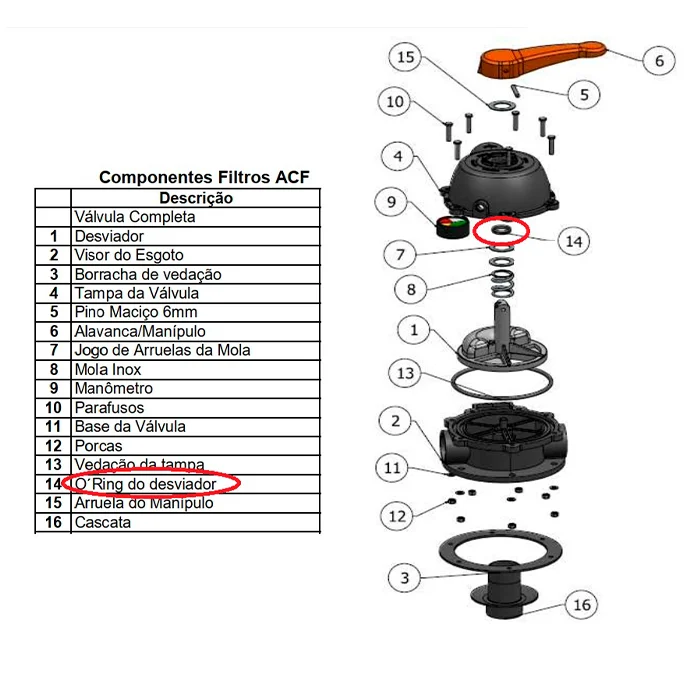 Componentes Filtros ACF

| | Descrição |
|---|---|
| | Válvula Completa |
| 1 | Desviador |
| 2 | Visor do Esgoto |
| 3 | Borracha de vedação |
| 4 | Tampa da Válvula |
| 5 | Pino Maciço 6mm |
| 6 | Alavanca/Manípulo |
| 7 | Jogo de Arruelas da Mola |
| 8 | Mola Inox |
| 9 | Manômetro |
| 10 | Parafusos |
| 11 | Base da Válvula |
| 12 | Porcas |
| 13 | Vedação da tampa |
| 14 | O´Ring do desviador |
| 15 | Arruela do Manípulo |
| 16 | Cascata |

15
6
5
10
4
9
14
7
8
1
13
2
11
12
3
16